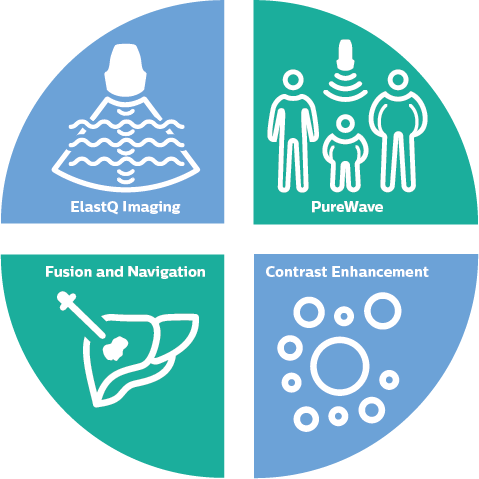 ElastQ Imaging

PureWave

Fusion and Navigation

Contrast Enhancement